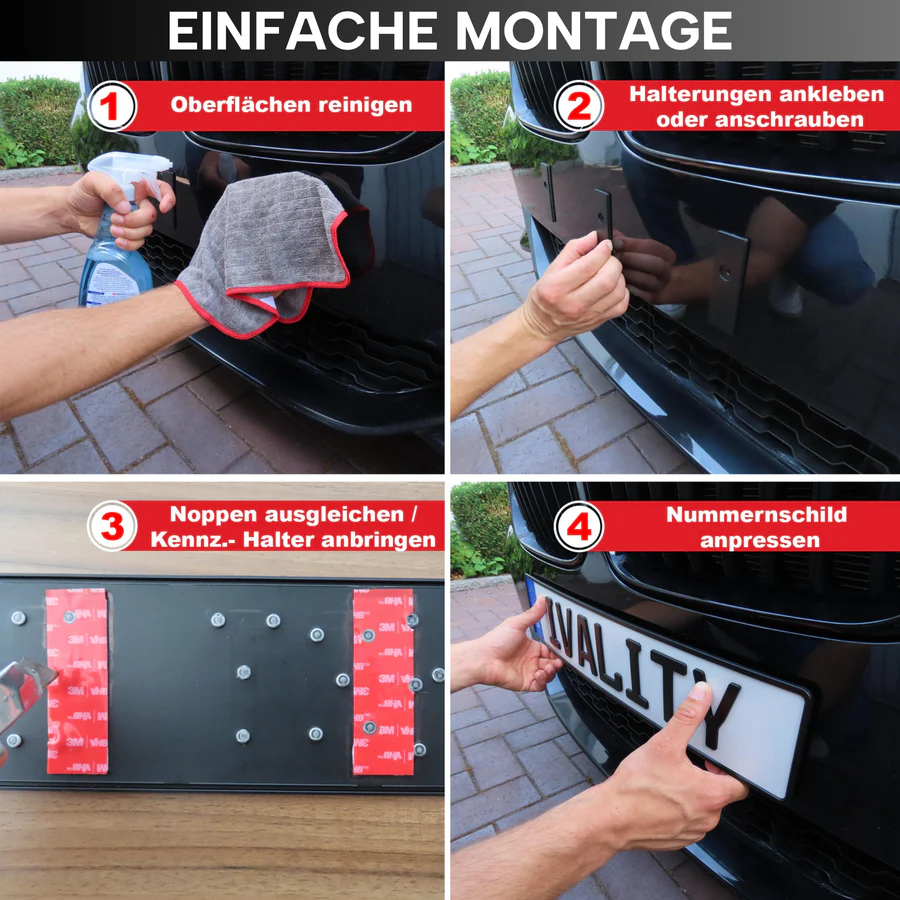 EINFACHE MONTAGE

1 Oberflächen reinigen

2 Halterungen ankleben oder anschrauben

3 Noppen ausgleichen / Kennz.- Halter anbringen

3M VHB

4 Nummernschild anpressen

IVALITY